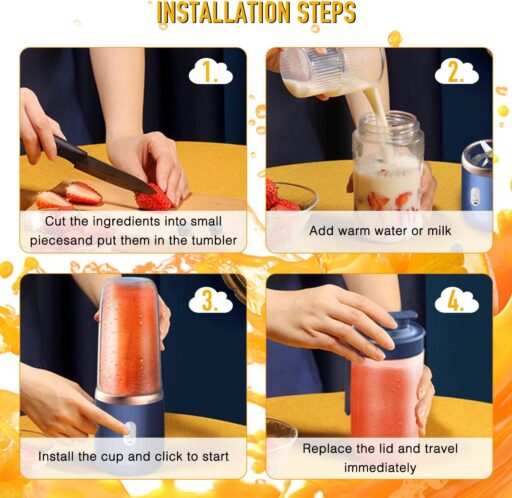 INSTALLATION STEPS

1.

Cut the ingredients into small piecesand put them in the tumbler

2.

Add warm water or milk

3.

Install the cup and click to start

4.

Replace the lid and travel immediately