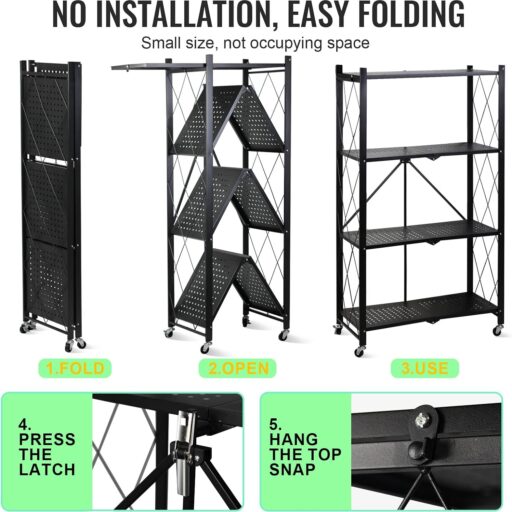 NO INSTALLATION, EASY FOLDING

Small size, not occupying space

1.FOLD

2.OPEN

3.USE

4. PRESS THE LATCH

5. HANG THE TOP SNAP